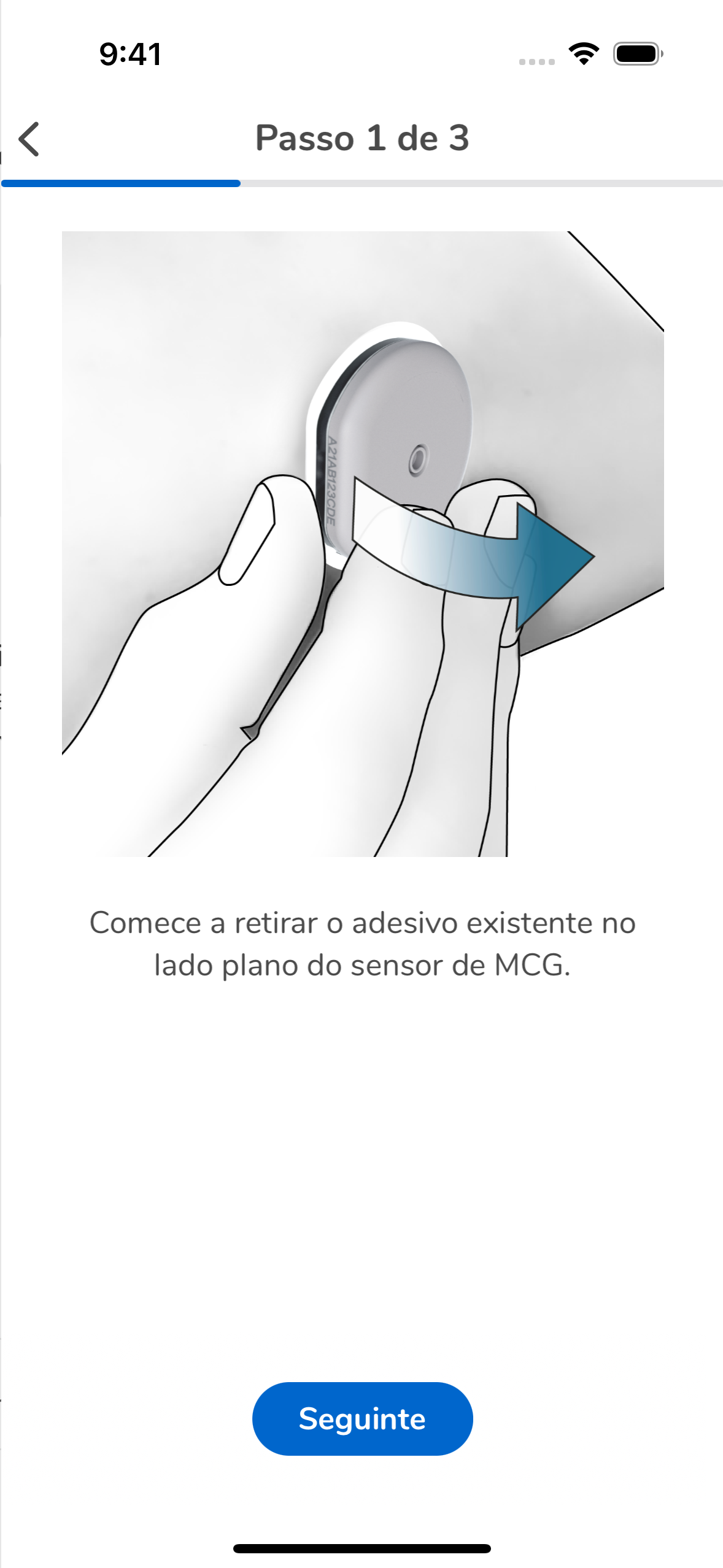 9:41

Passo 1 de 3

A21AB123CDE

Comece a retirar o adesivo existente no lado plano do sensor de MCG.

Seguinte